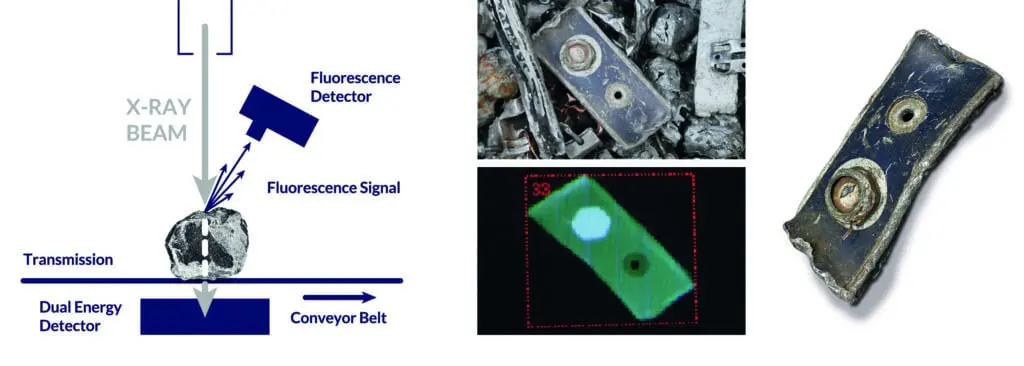 X-RAY BEAM

Fluorescence Detector

Fluorescence Signal

Transmission

Dual Energy Detector

Conveyor Belt

33