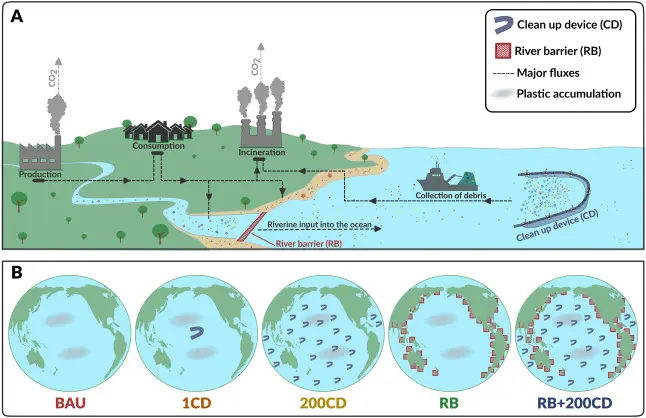 A

Clean up device (CD)
River barrier (RB)
Major fluxes
Plastic accumulation

$CO_2$
$CO_2$

Production
Consumption
Incineration
Collection of debris
Riverine input into the ocean
River barrier (RB)
Clean up device (CD)

B

BAU
1CD
200CD
RB
RB+200CD